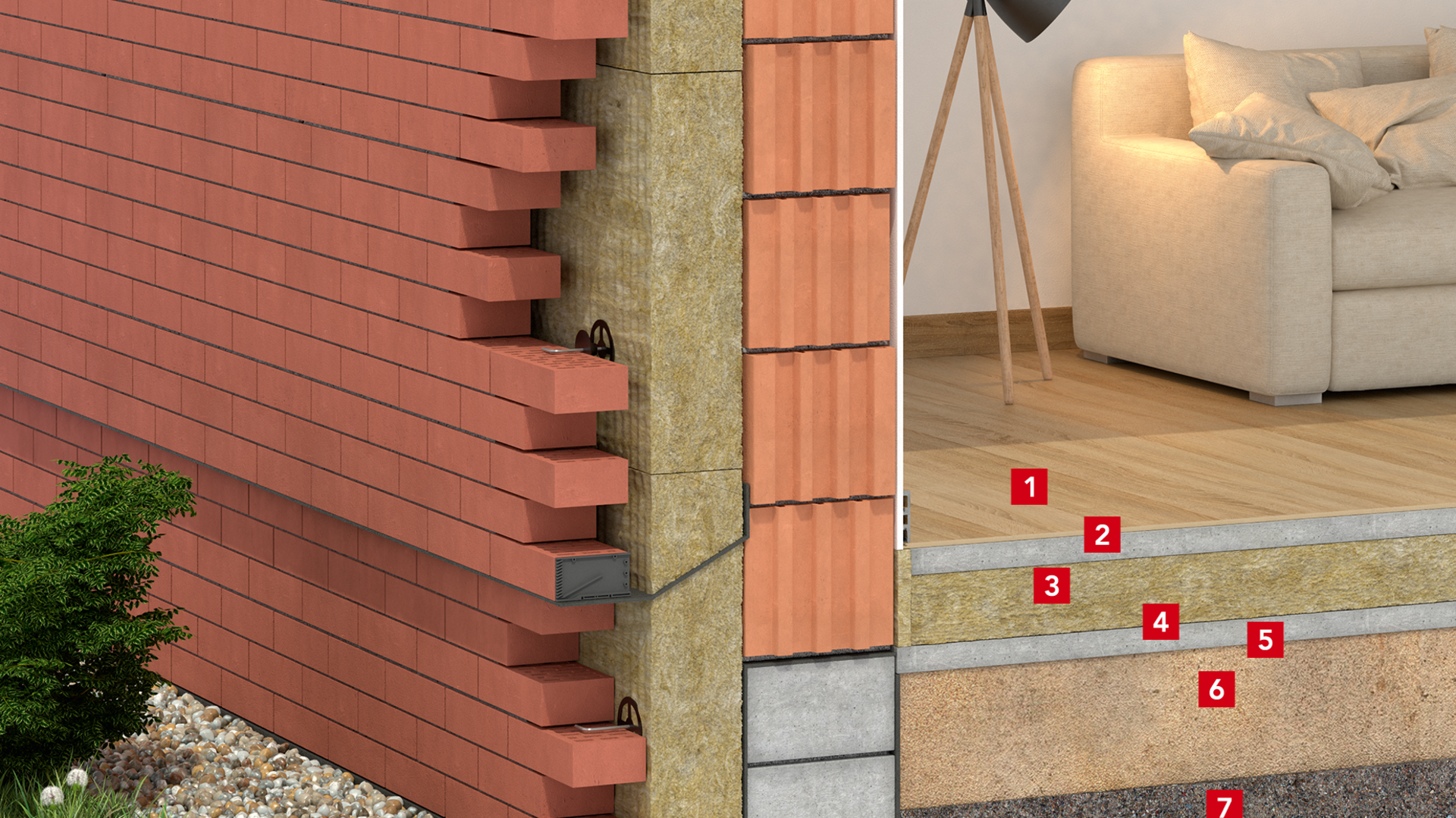 1
2
3
4
5
6
7