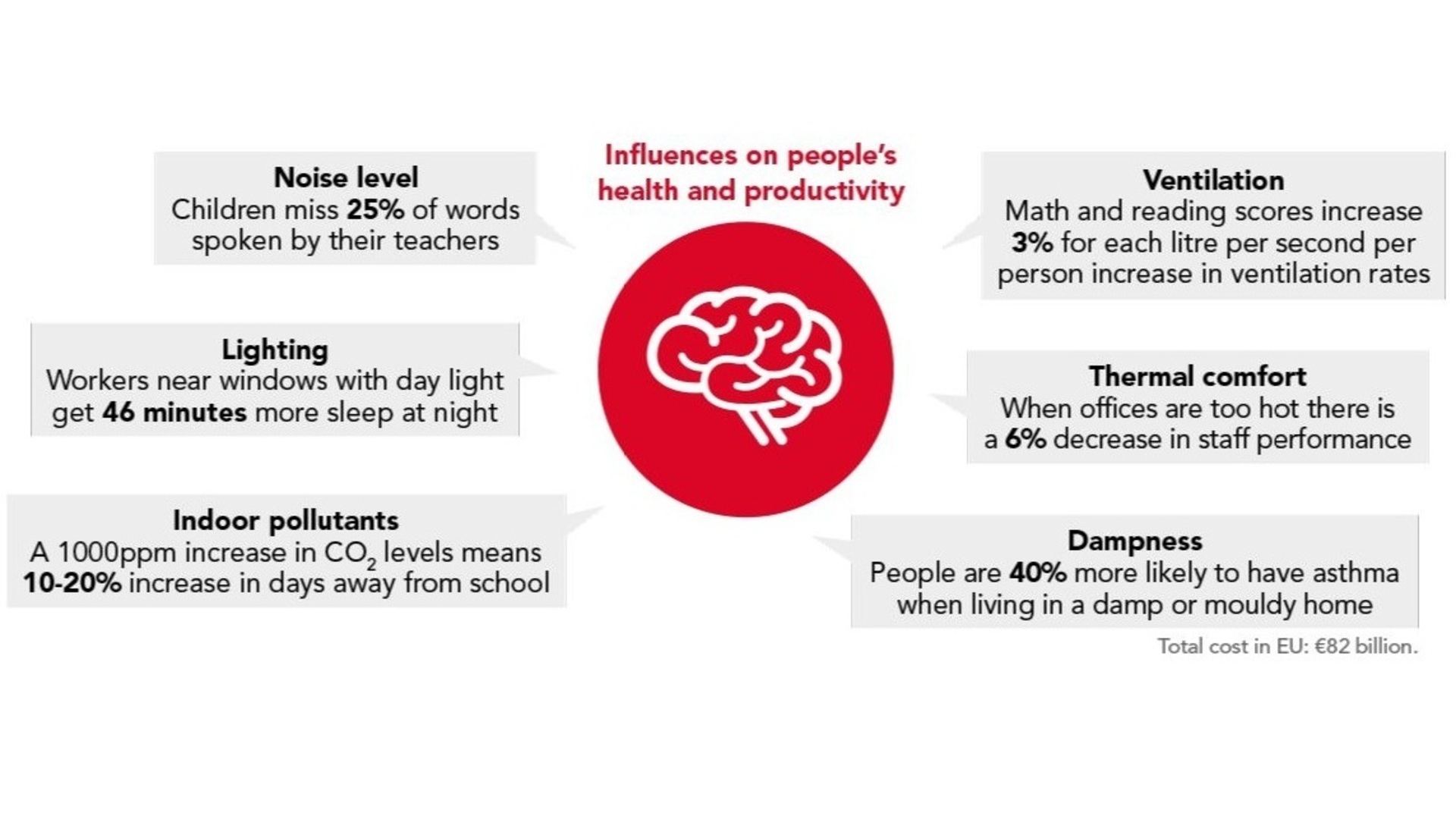 Influences on people's health and productivity

Noise level
Children miss 25% of words spoken by their teachers

Lighting
Workers near windows with day light get 46 minutes more sleep at night

Indoor pollutants
A 1000ppm increase in $CO_2$ levels means 10-20% increase in days away from school

Ventilation
Math and reading scores increase 3% for each litre per second per person increase in ventilation rates

Thermal comfort
When offices are too hot there is a 6% decrease in staff performance

Dampness
People are 40% more likely to have asthma when living in a damp or mouldy home

Total cost in EU: €82 billion.