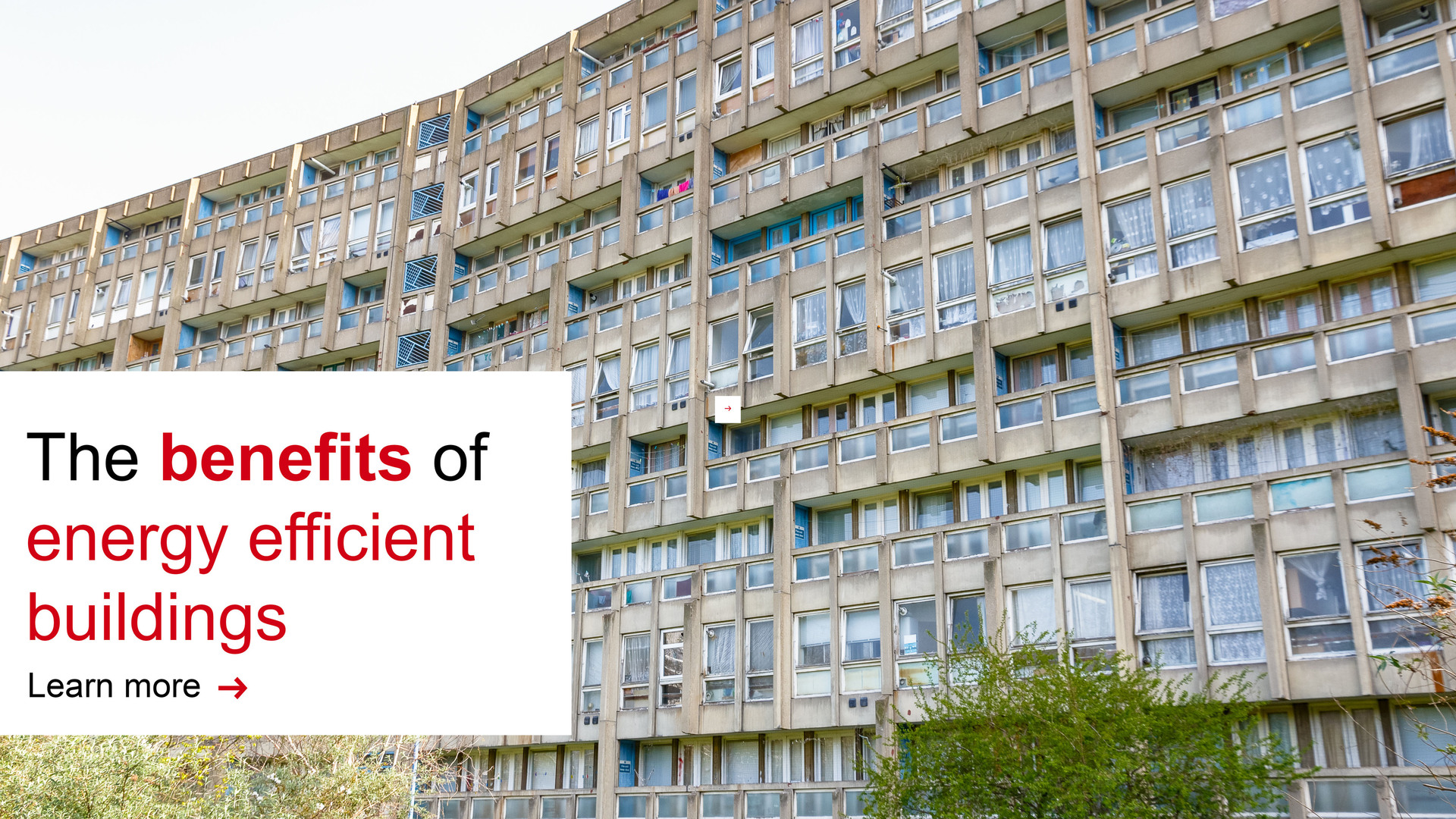 The benefits of energy efficient buildings

Learn more →